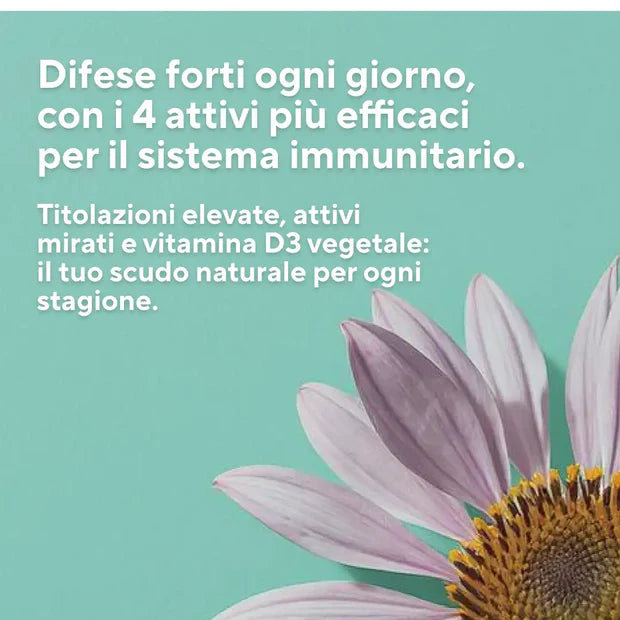 Difese forti ogni giorno, con i 4 attivi più efficaci per il sistema immunitario.

Titolazioni elevate, attivi mirati e vitamina D3 vegetale: il tuo scudo naturale per ogni stagione.