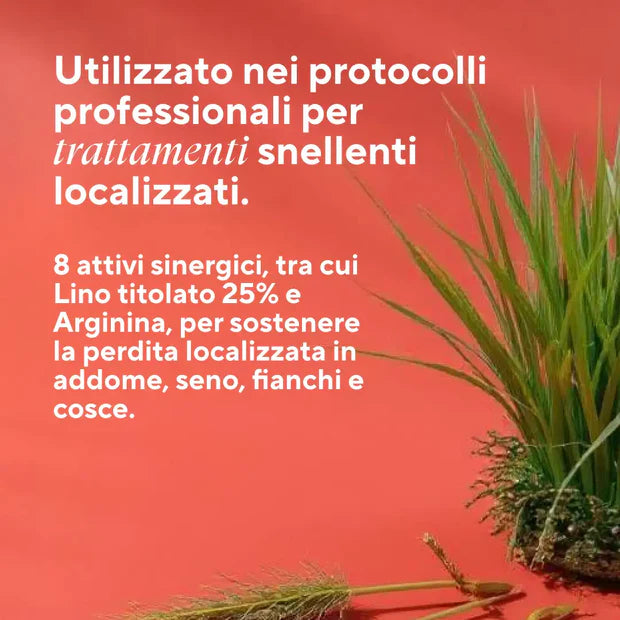 Utilizzato nei protocolli professionali per trattamenti snellenti localizzati.

8 attivi sinergici, tra cui Lino titolato 25% e Arginina, per sostenere la perdita localizzata in addome, seno, fianchi e cosce.