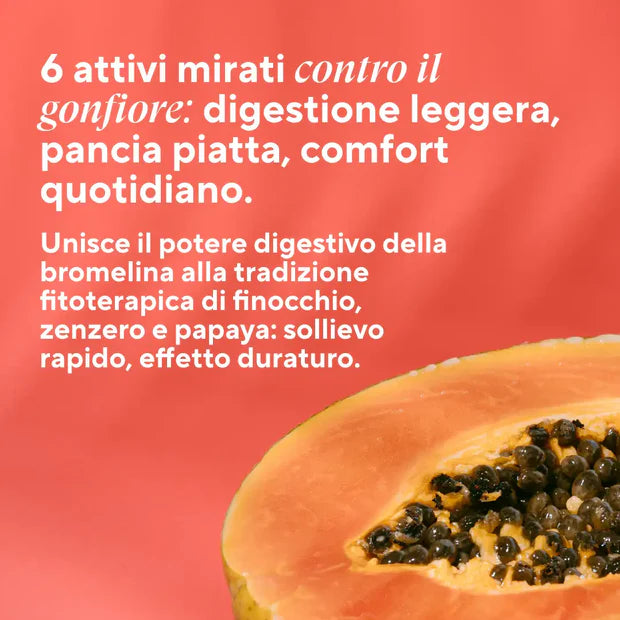 6 attivi mirati contro il gonfiore: digestione leggera, pancia piatta, comfort quotidiano.

Unisce il potere digestivo della bromelina alla tradizione fitoterapica di finocchio, zenzero e papaya: sollievo rapido, effetto duraturo.